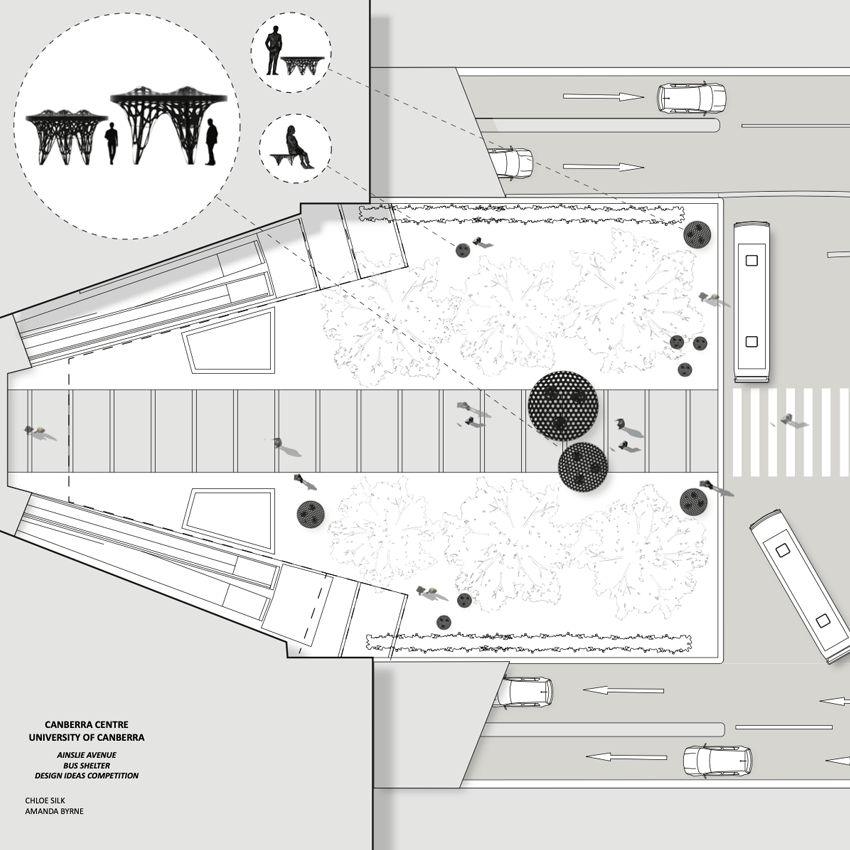 CANBERRA CENTRE
UNIVERSITY OF CANBERRA

AINSLIE AVENUE
BUS SHELTER
DESIGN IDEAS COMPETITION

CHLOE SILK
AMANDA BYRNE